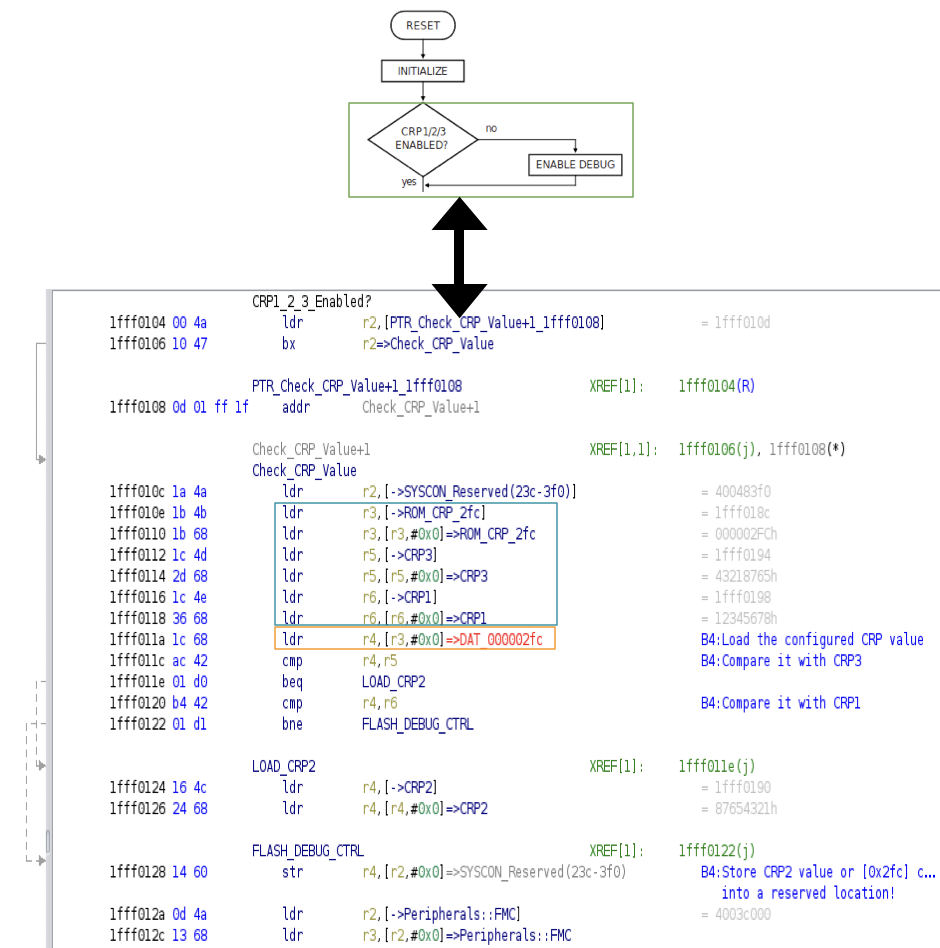 RESET

INITIALIZE

CRP1/2/3 ENABLED?

no

ENABLE DEBUG

yes

CRP1_2_3_Enabled?
1fff0104 00 4a ldr r2,[PTR_Check_CRP_Value+1_1fff0108] = 1fff010d
1fff0106 10 47 bx r2=>Check_CRP_Value

PTR_Check_CRP_Value+1_1fff0108 XREF[1]: 1fff0104(R)
1fff0108 0d 01 ff 1f addr Check_CRP_Value+1

Check_CRP_Value+1 XREF[1,1]: 1fff0106(j), 1fff0108(*)
Check_CRP_Value
1fff010c 1a 4a ldr r2,[->SYSCON_Reserved(23c-3f0)] = 400483f0
1fff010e 1b 4b ldr r3,[->ROM_CRP_2fc] = 1fff018c
1fff0110 1b 68 ldr r3,[r3,#0x0]=>ROM_CRP_2fc = 000002FCh
1fff0112 1c 4d ldr r5,[->CRP3] = 1fff0194
1fff0114 2d 68 ldr r5,[r5,#0x0]=>CRP3 = 43218765h
1fff0116 1c 4e ldr r6,[->CRP1] = 1fff0198
1fff0118 36 68 ldr r6,[r6,#0x0]=>CRP1 = 12345678h
1fff011a 1c 68 ldr r4,[r3,#0x0]=>DAT_000002fc B4:Load the configured CRP value
1fff011c ac 42 cmp r4,r5 B4:Compare it with CRP3
1fff011e 01 d0 beq LOAD_CRP2
1fff0120 b4 42 cmp r4,r6 B4:Compare it with CRP1
1fff0122 01 d1 bne FLASH_DEBUG_CTRL

LOAD_CRP2 XREF[1]: 1fff011e(j)
1fff0124 16 4c ldr r4,[->CRP2] = 1fff0190
1fff0126 24 68 ldr r4,[r4,#0x0]=>CRP2 = 87654321h

FLASH_DEBUG_CTRL XREF[1]: 1fff0122(j)
1fff0128 14 60 str r4,[r2,#0x0]=>SYSCON_Reserved(23c-3f0) B4:Store CRP2 value or [0x2fc] c… into a reserved location!
1fff012a 0d 4a ldr r2,[->Peripherals::FMC] = 4003c000
1fff012c 13 68 ldr r3,[r2,#0x0]=>Peripherals::FMC